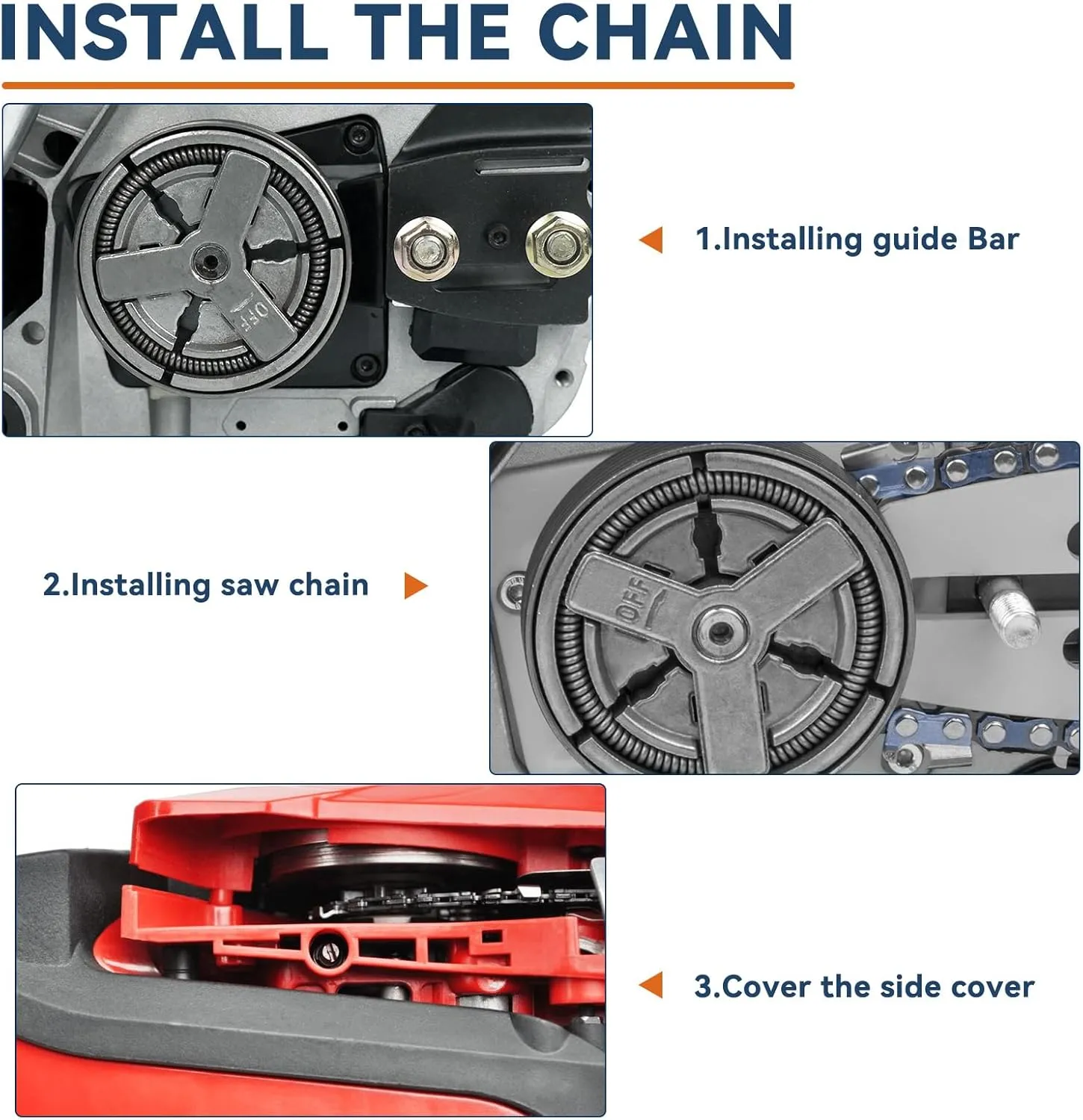 INSTALL THE CHAIN

OFF

1.Installing guide Bar

2.Installing saw chain

OFF

3.Cover the side cover